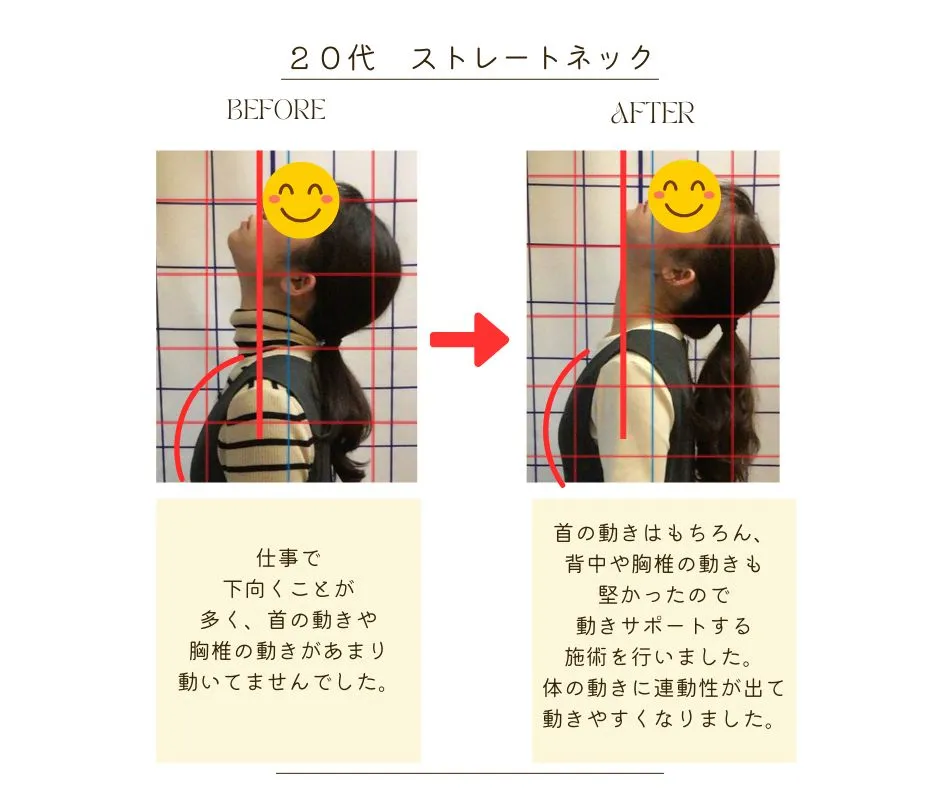 ２０代　ストレートネック

BEFORE

AFTER

仕事で
下向くことが
多く、首の動きや
胸椎の動きがあまり
動いてませんでした。

首の動きはもちろん、
背中や胸椎の動きも
堅かったので
動きサポートする
施術を行いました。
体の動きに連動性が出て
動きやすくなりました。